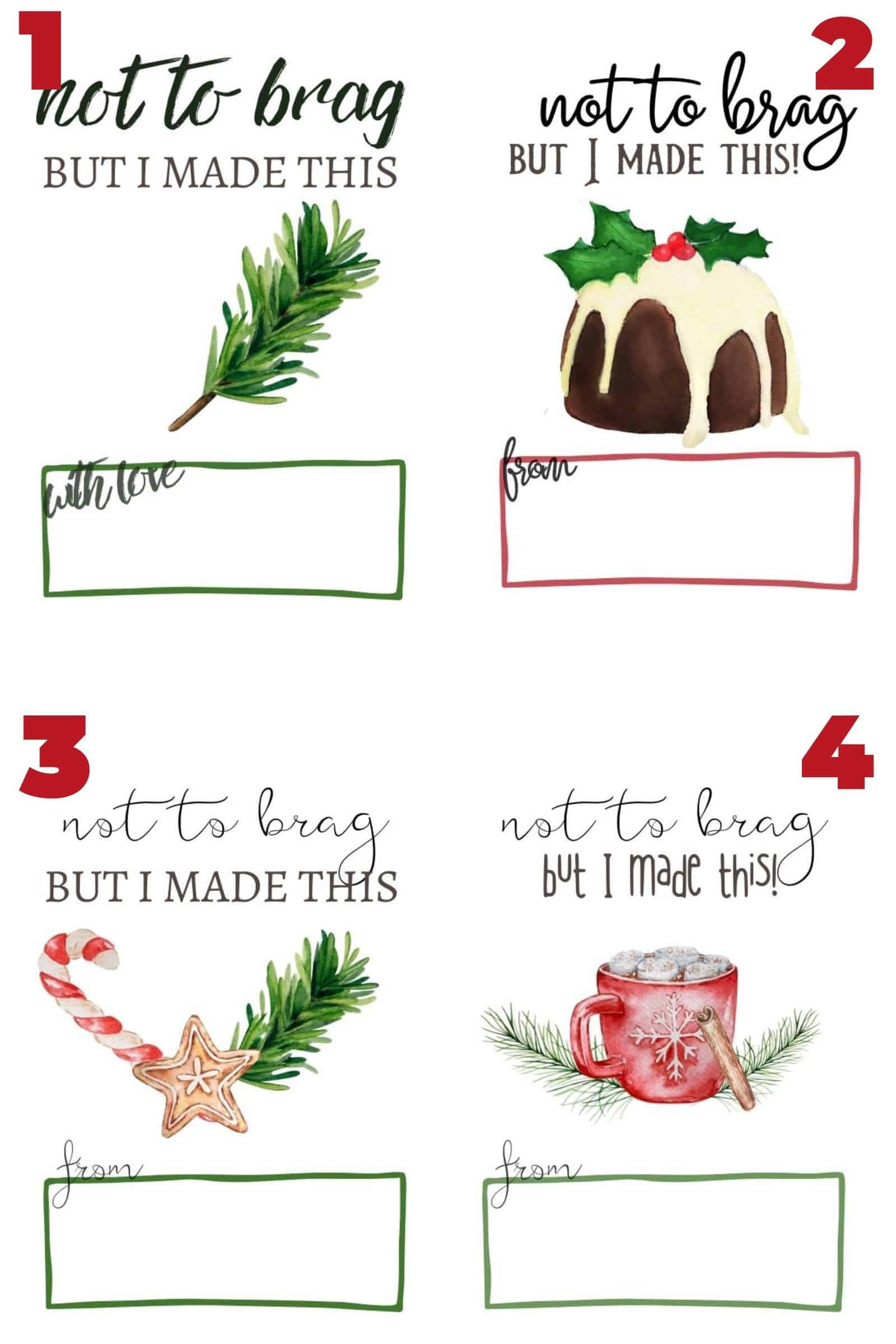 1

not to brag

BUT I MADE THIS

with love

2

not to brag

BUT I MADE THIS!

from

3

not to brag

BUT I MADE THIS

from

4

not to brag

but I made this!

from