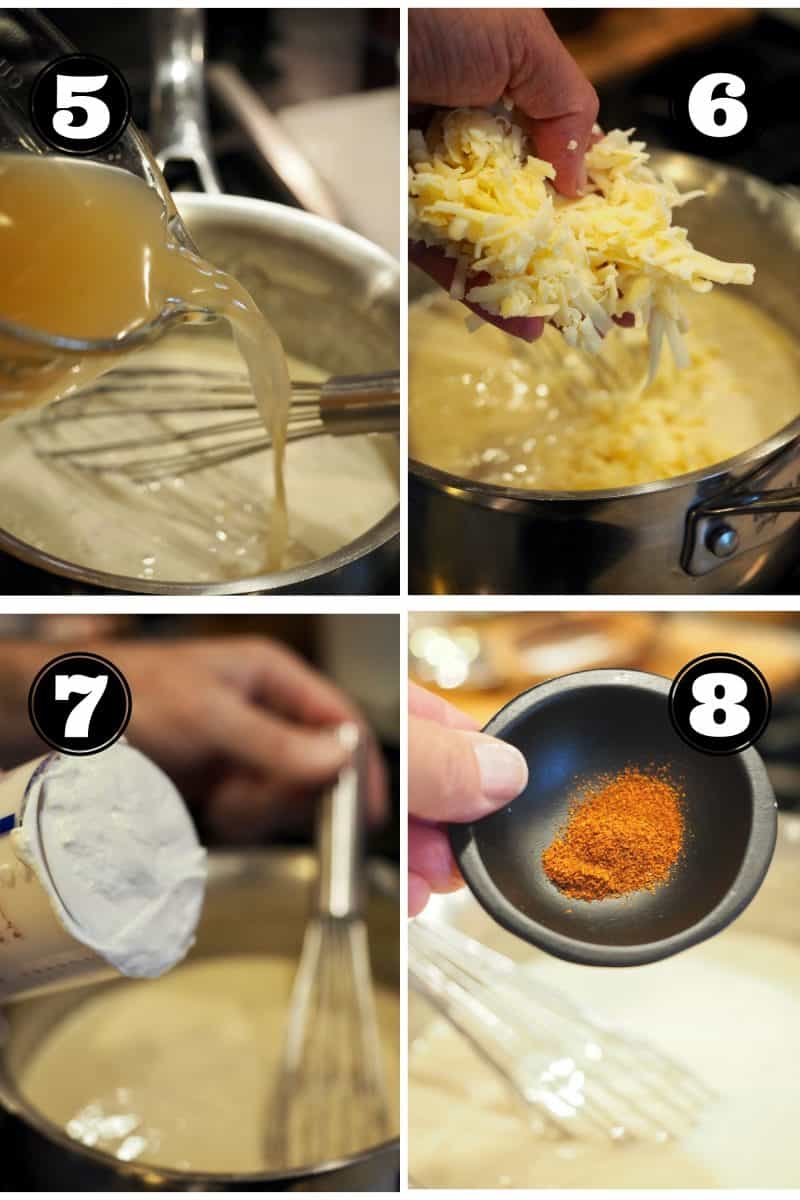 5

6

7

8